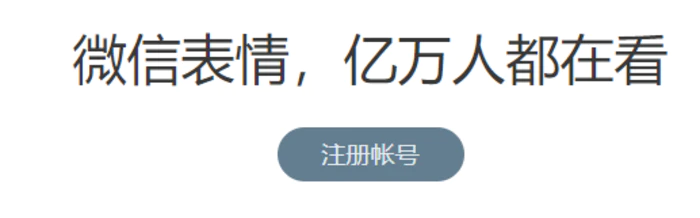 微信表情，亿万人都在看

注册帐号